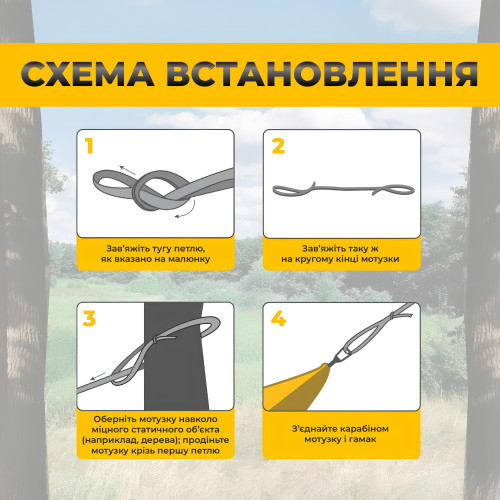 СХЕМА ВСТАНОВЛЕННЯ

1

Зав'яжіть тугу петлю, як вказано на малюнку

2

Зав'яжіть таку ж на кругому кінці мотузки

3

Оберніть мотузку навколо міцного статичного об'єкта (наприклад, дерева); продіньте мотузку крізь першу петлю

4

З'єднайте карабіном мотузку і гамак