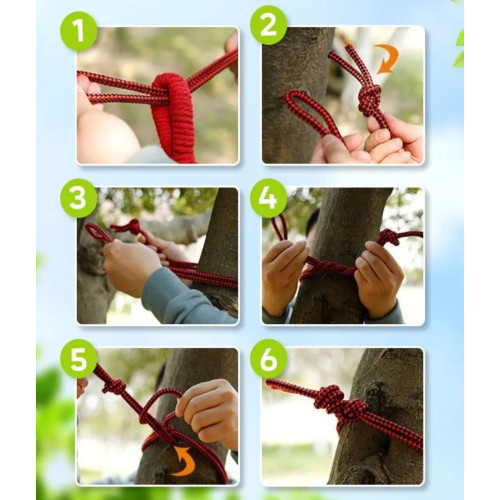 1

2

3

4

5

6