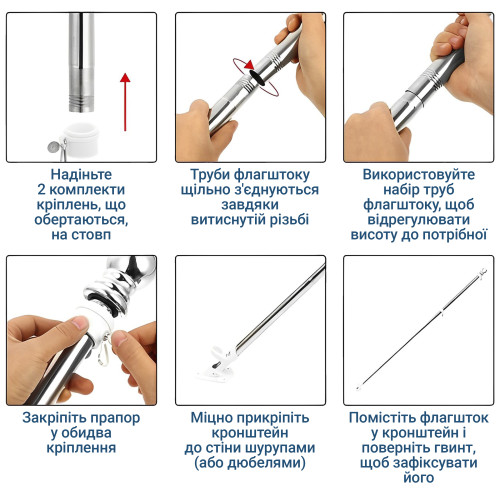 Надіньте 2 комплекти кріплень, що обертаються, на стовп

Труби флагштоку щільно з'єднуються завдяки витиснутій різьбі

Використовуйте набір труб флагштоку, щоб відрегулювати висоту до потрібної

Закріпіть прапор у обидва кріплення

Міцно прикріпіть кронштейн до стіни шурупами (або дюбелями)

Помістіть флагшток у кронштейн і поверніть гвинт, щоб зафіксувати його