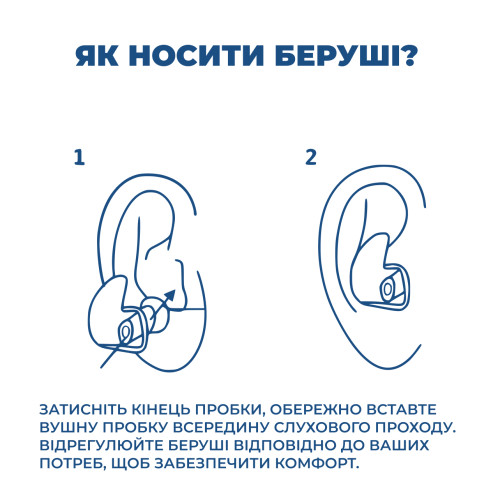 ЯК НОСИТИ БЕРУШІ?

1

2

ЗАТИСНІТЬ КІНЕЦЬ ПРОБКИ, ОБЕРЕЖНО ВСТАВТЕ ВУШНУ ПРОБКУ ВСЕРЕДИНУ СЛУХОВОГО ПРОХОДУ. ВІДРЕГУЛЮЙТЕ БЕРУШІ ВІДПОВІДНО ДО ВАШИХ ПОТРЕБ, ЩОБ ЗАБЕЗПЕЧИТИ КОМФОРТ.