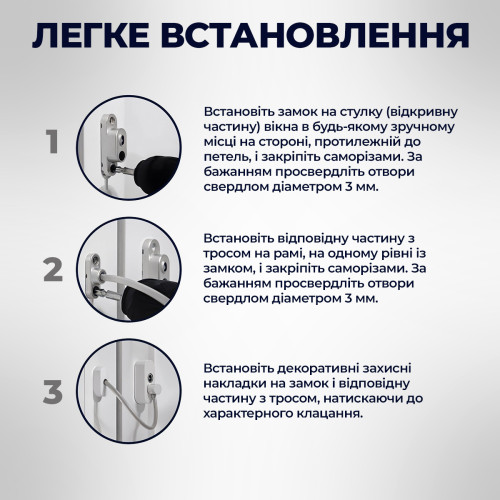 ЛЕГКЕ ВСТАНОВЛЕННЯ

1

Встановіть замок на стулку (відкривну частину) вікна в будь-якому зручному місці на стороні, протилежній до петель, і закріпіть саморізами. За бажанням просвердліть отвори свердлом діаметром 3 мм.

2

Встановіть відповідну частину з тросом на рамі, на одному рівні із замком, і закріпіть саморізами. За бажанням просвердліть отвори свердлом діаметром 3 мм.

3

Встановіть декоративні захисні накладки на замок і відповідну частину з тросом, натискаючи до характерного клацання.