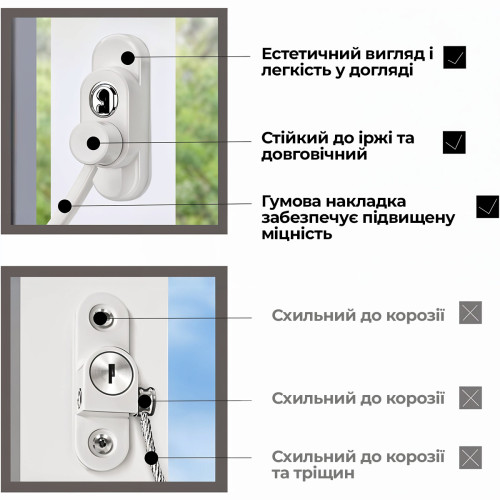 Естетичний вигляд і легкість у догляді

Стійкий до іржі та довговічний

Гумова накладка забезпечує підвищену міцність

Схильний до корозії

Схильний до корозії

Схильний до корозії та тріщин