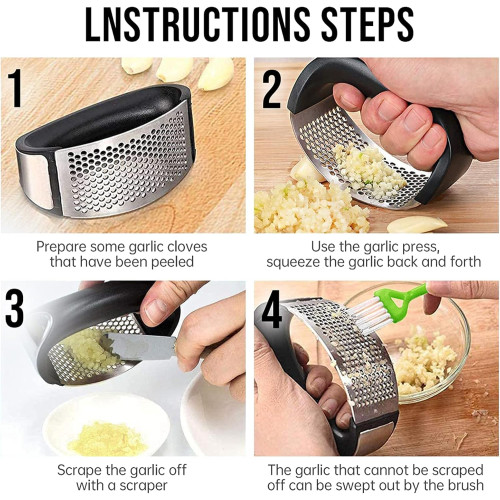 LNSTRUCTIONS STEPS

1

Prepare some garlic cloves that have been peeled

2

Use the garlic press, squeeze the garlic back and forth

3

Scrape the garlic off with a scraper

4

The garlic that cannot be scraped off can be swept out by the brush